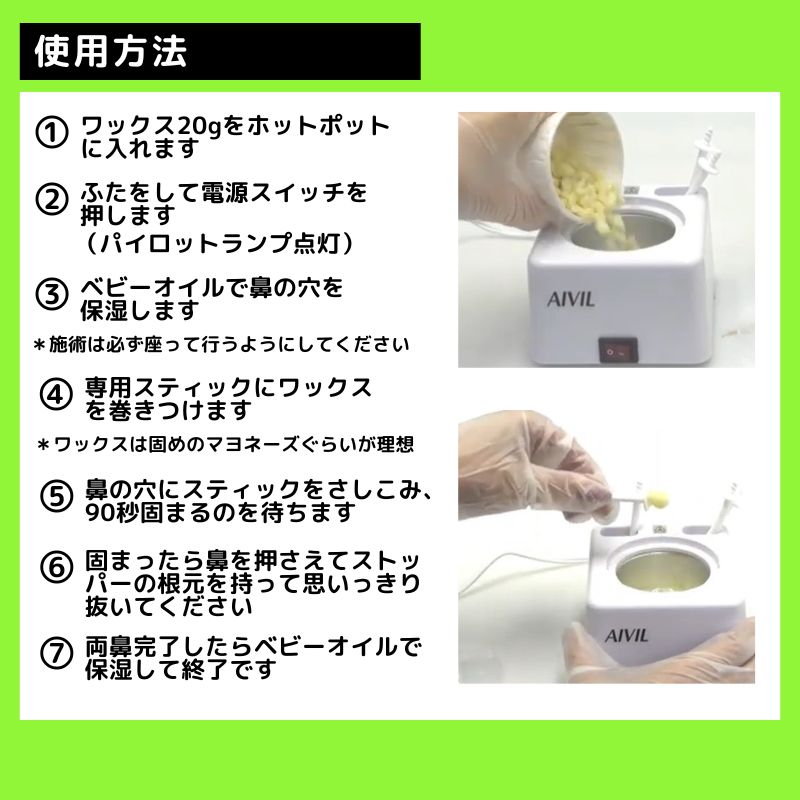 使用方法

① ワックス20gをホットポットに入れます

② ふたをして電源スイッチを押します
（パイロットランプ点灯）

③ ベビーオイルで鼻の穴を保湿します

＊施術は必ず座って行うようにしてください

④ 専用スティックにワックスを巻きつけます

＊ワックスは固めのマヨネーズぐらいが理想

⑤ 鼻の穴にスティックをさしこみ、90秒固まるのを待ちます

⑥ 固まったら鼻を押さえてストッパーの根元を持って思いっきり抜いてください

⑦ 両鼻完了したらベビーオイルで保湿して終了です

AIVIL

AIVIL